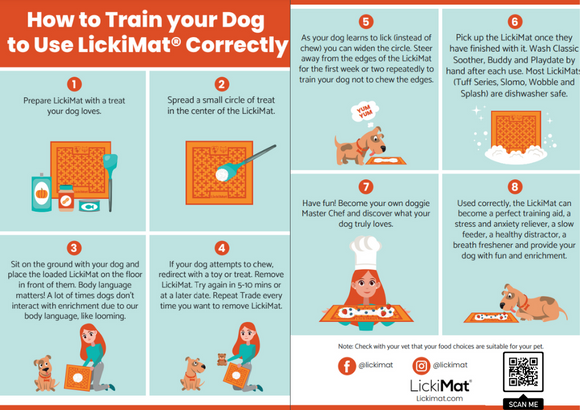 How to Train your Dog to Use LickiMat® Correctly

1
Prepare LickiMat with a treat your dog loves.

2
Spread a small circle of treat in the center of the LickiMat.

3
Sit on the ground with your dog and place the loaded LickiMat on the floor in front of them. Body language matters! A lot of times dogs don't interact with enrichment due to our body language, like looming.

4
If your dog attempts to chew, redirect with a toy or treat. Remove LickiMat. Try again in 5-10 mins or at a later date. Repeat Trade every time you want to remove LickiMat.

5
As your dog learns to lick (instead of chew) you can widen the circle. Steer away from the edges of the LickiMat for the first week or two repeatedly to train your dog not to chew the edges.

YUM YUM

6
Pick up the LickiMat once they have finished with it. Wash Classic Soother, Buddy and Playdate by hand after each use. Most LickiMats (Tuff Series, Slomo, Wobble and Splash) are dishwasher safe.

7
Have fun! Become your own doggie Master Chef and discover what your dog truly loves.

8
Used correctly, the LickiMat can become a perfect training aid, a stress and anxiety reliever, a slow feeder, a healthy distractor, a breath freshener and provide your dog with fun and enrichment.

Note: Check with your vet that your food choices are suitable for your pet.

@lickimat
@lickimat
LickiMat®
Lickimat.com
SCAN ME